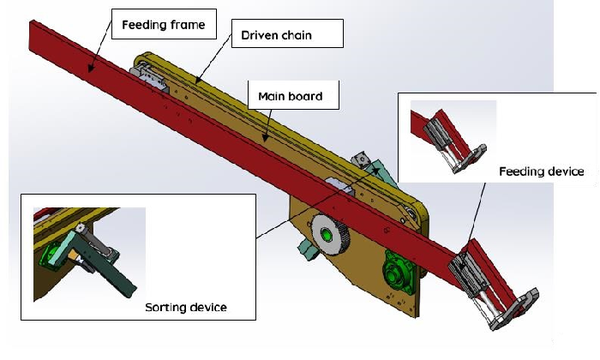 Feeding frame

Driven chain

Main board

Feeding device

Sorting device